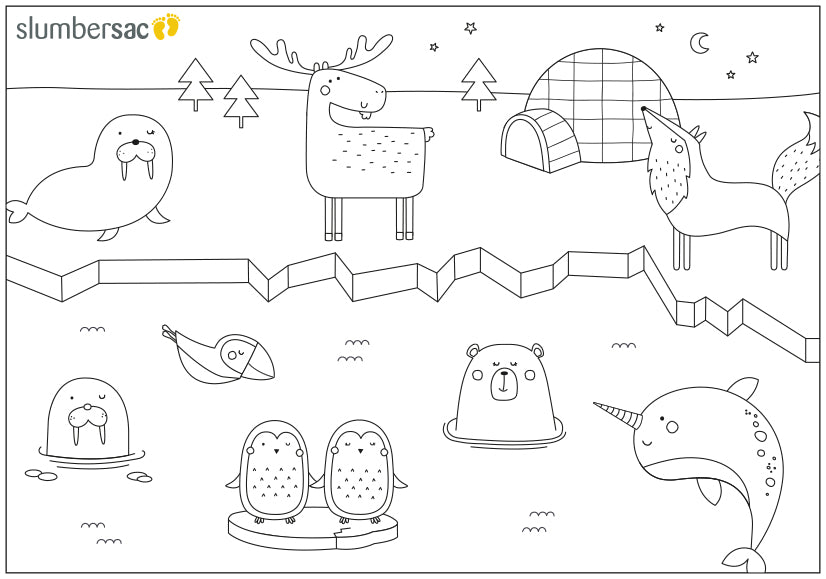 slumbersac